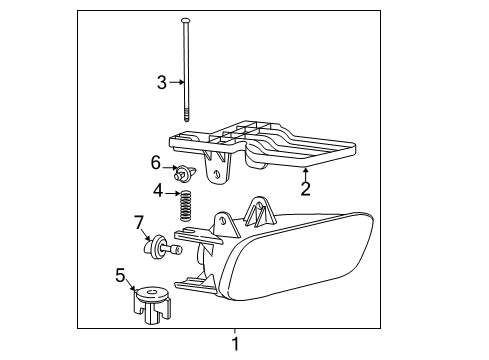 3
6
2
4
7
5
1