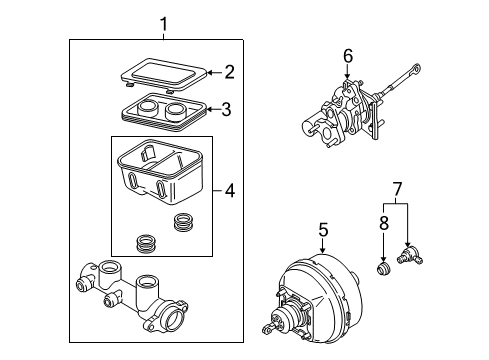 1
2
3
4
6
7
8
5