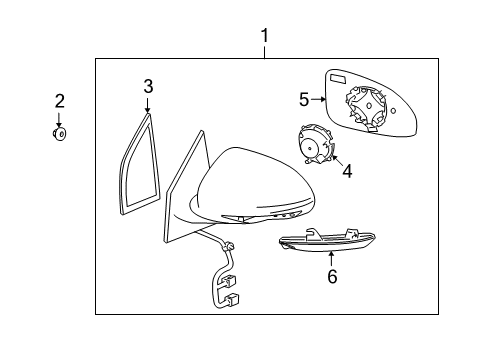 1
2
3
5
4
6