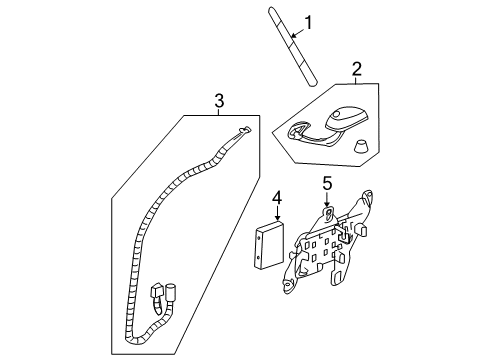 1
2
3
4
5