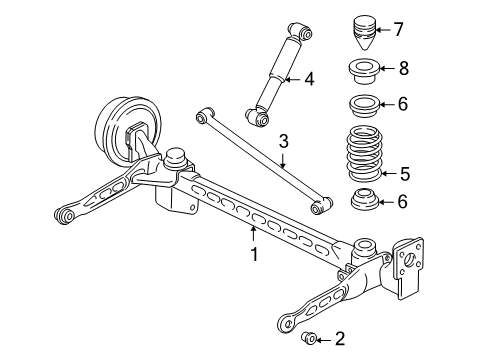 7
8
4
6
3
5
6
1
2