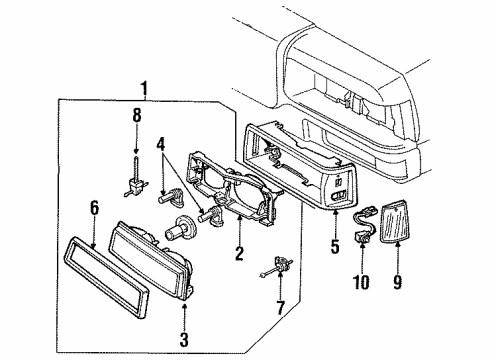 1
8
4
6
2
5
10
9
7
3