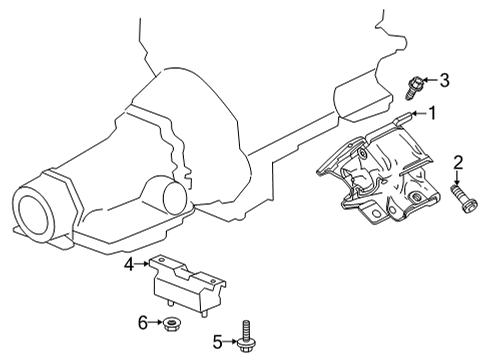 3
1
2
4
6
5