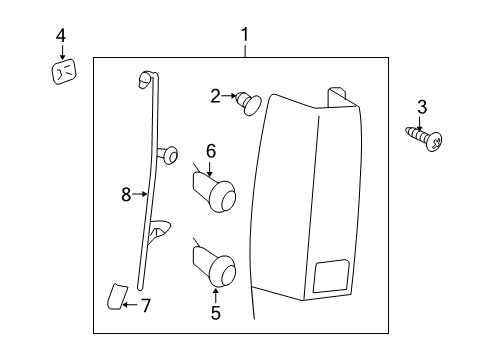 4
1
2
3
6
8
7
5