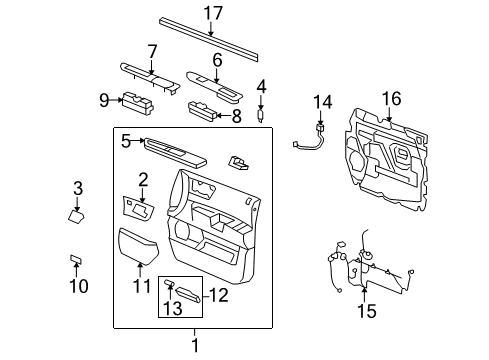 17
7
6
4
9
8
14
16
5
2
3
10
11
13
12
15
1