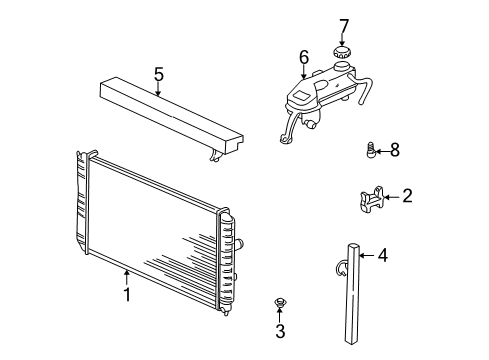 7
6
5
8
2
4
1
3