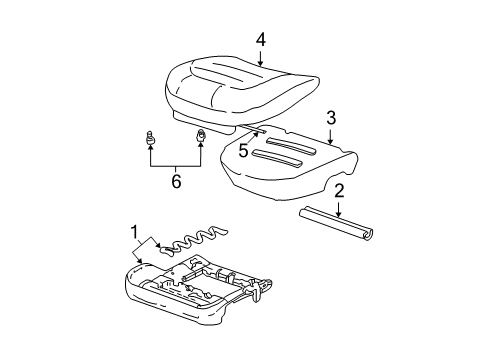 4
3
5
6
2
1