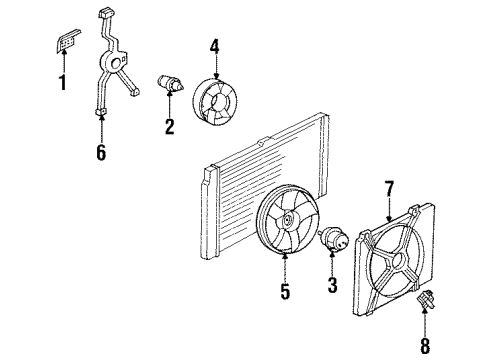 1
6
2
4
7
5
3
8