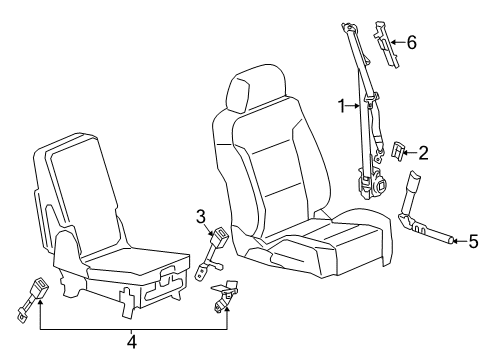 6
1
2
3
5
4