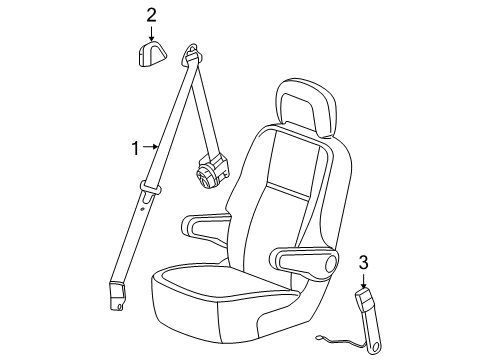 2
1
3