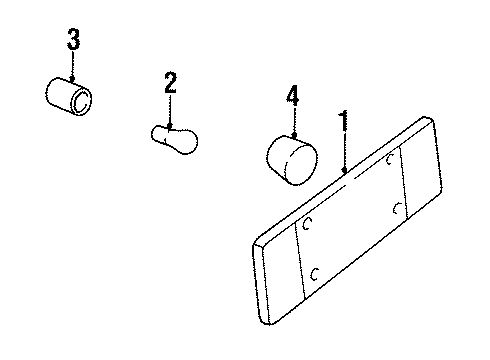 3
2
4
1