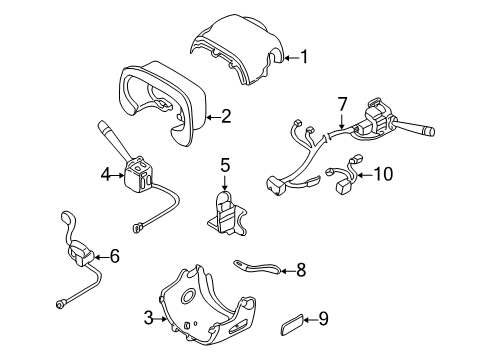 1
2
7
4
5
10
6
8
3
9