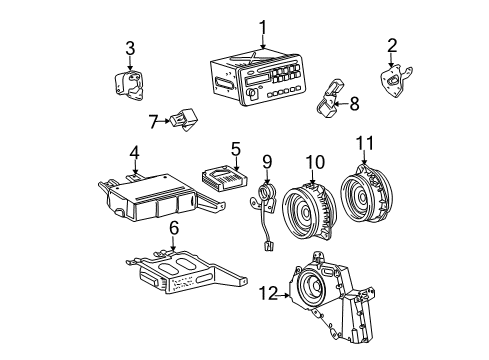 1
3
2
8
7
4
5
9
10
11
6
12