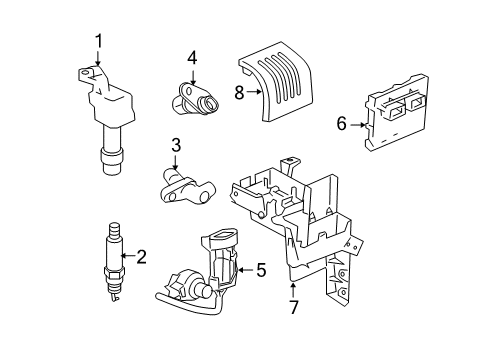 1
4
8
6
3
2
5
7