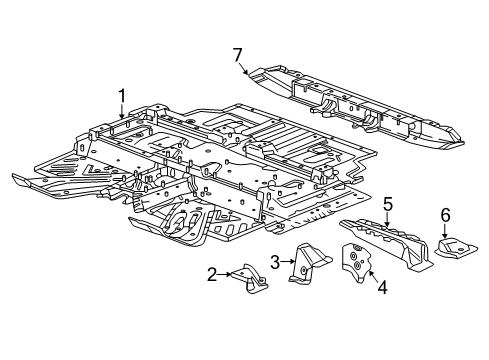 7
1
5
6
3
2
4