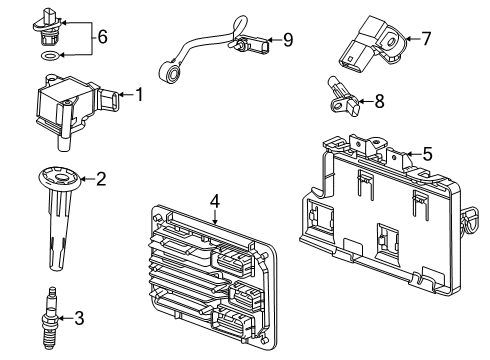 6
9
7
1
8
5
2
4
3