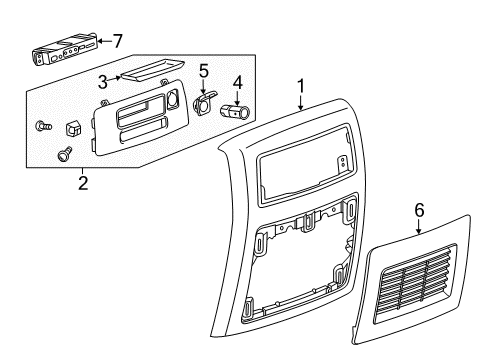 7
3
5
4
1
2
6