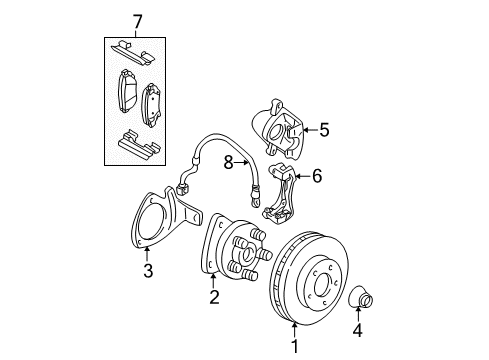 7
5
8
6
3
2
4
1