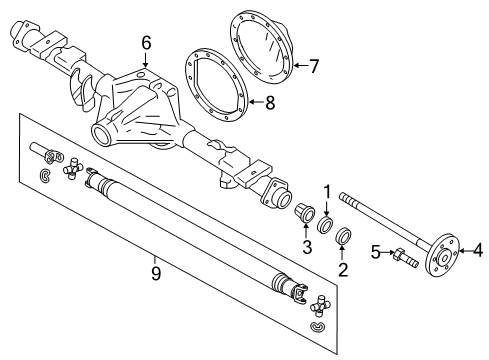 6
7
8
1
3
2
5
4
9