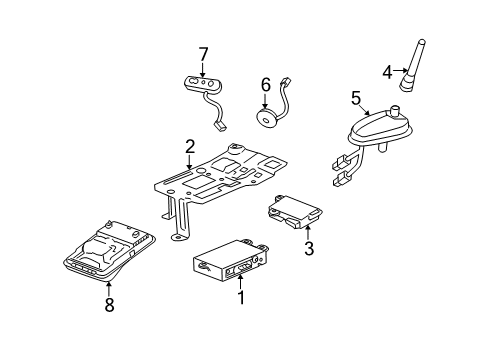 7
6
4
5
2
3
8
1