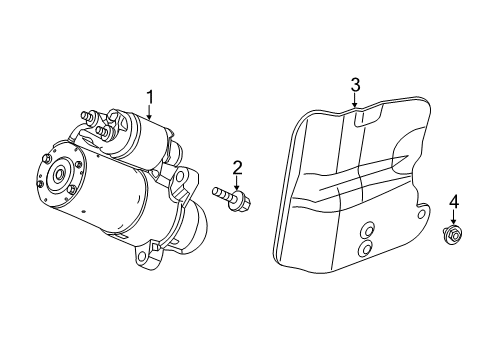 1
2
3
4