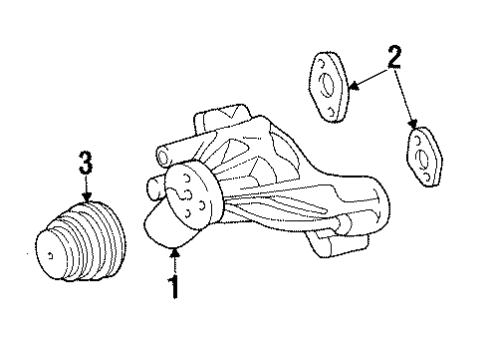 2

3

1