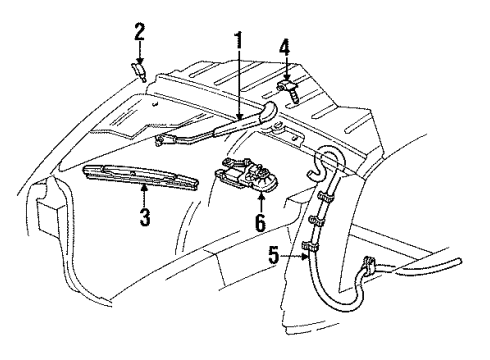 2
1
4
3
6
5