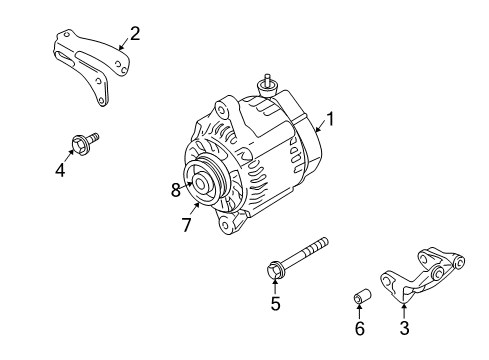 2
1
4
8
7
5
6
3