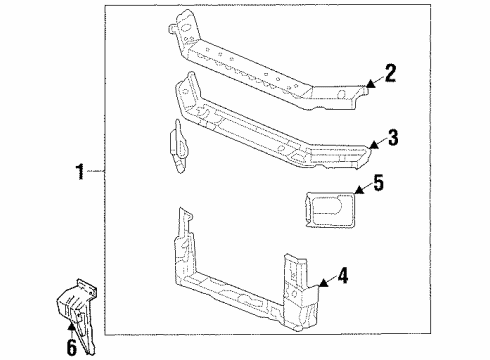 2
3
1
5
4
6