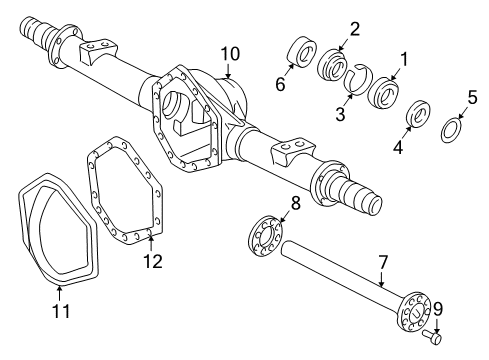 10
2
1
6
3
5
4
8
12
7
11
9