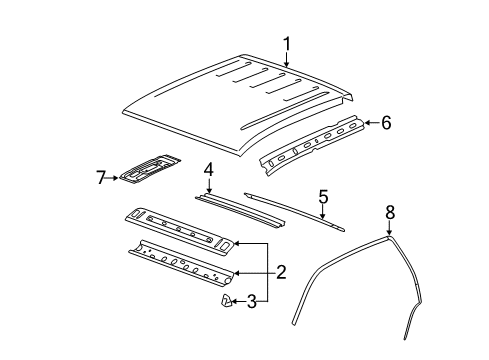 1
6
7
4
5
8
2
3