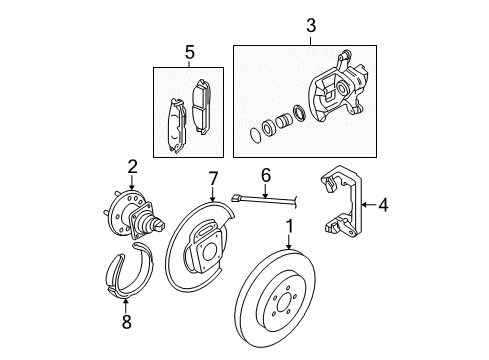 3
5
2
7
6
4
1
8