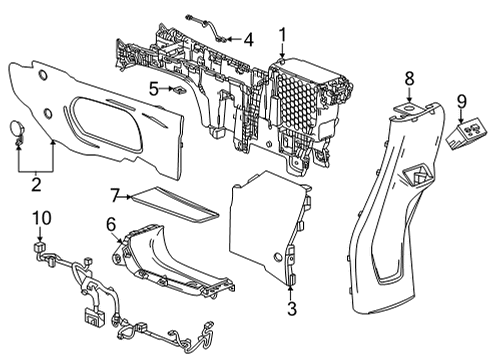 4
1
5
8
9
2
7
10
6
3