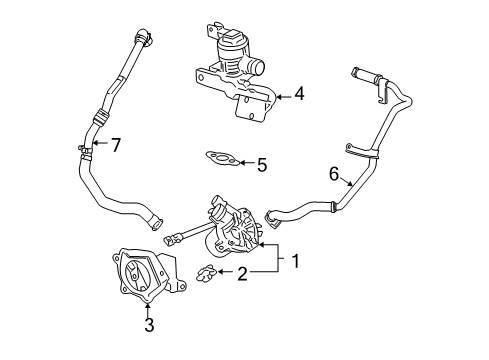 4
7
5
6
1
2
3