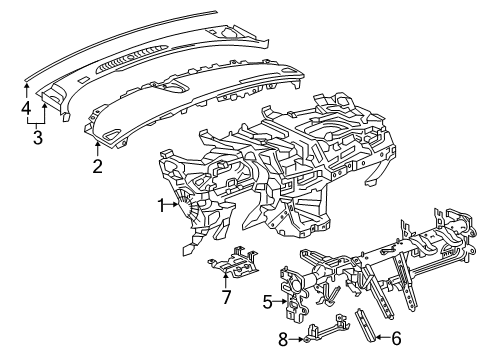 4
3
2
1
7
5
8
6