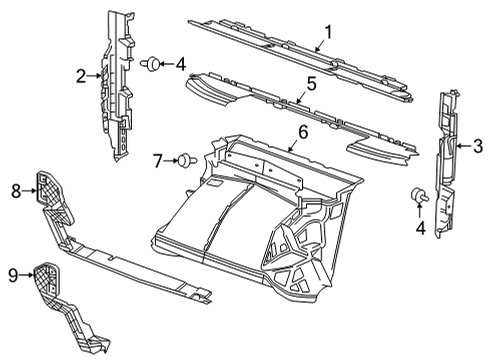 1
2
4
5
3
6
7
8
4
9