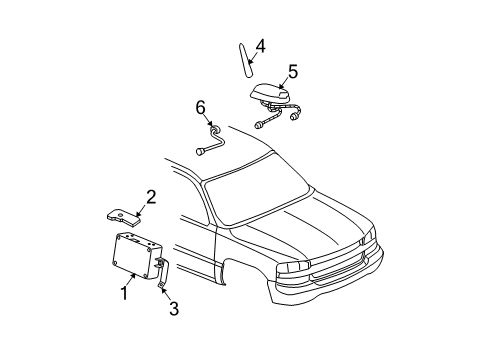 4
5
6
2
1
3