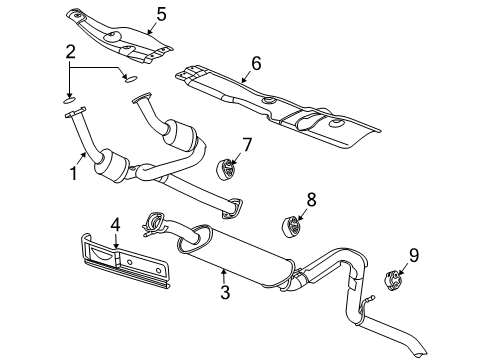 5
2
6
7
1
8
4
9
3