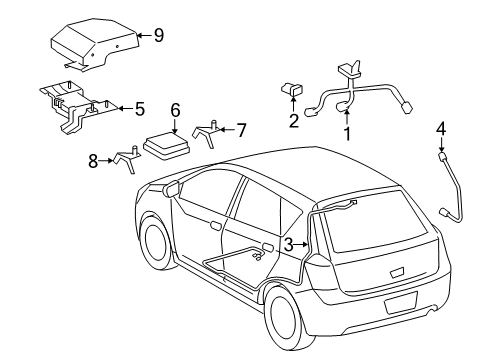 9
5
6
7
8
2
1
4
3