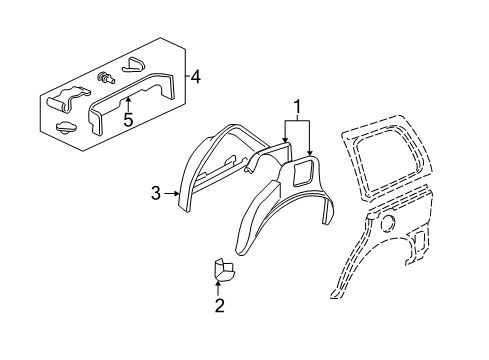 4
5
1
3
2