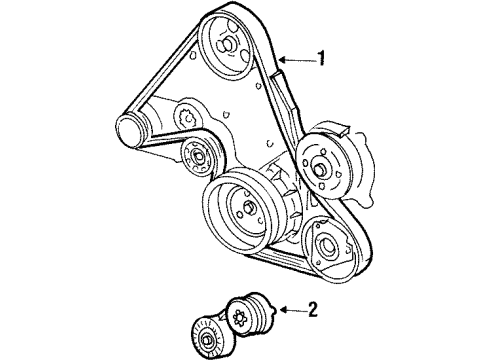 1
2