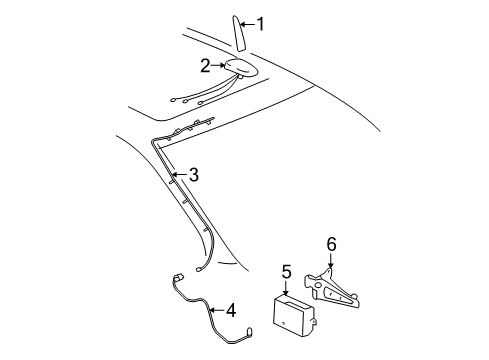 1
2
3
6
5
4