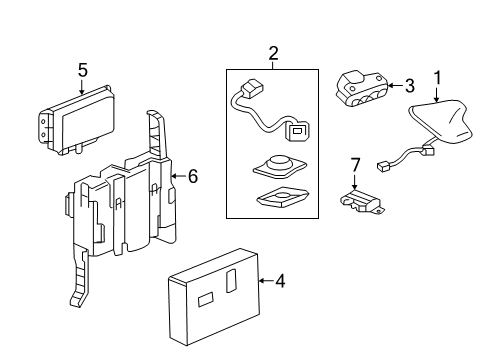 5
2
3
1
6
7
4