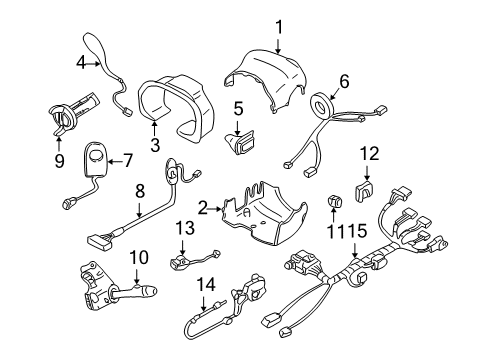 1
4
6
5
3
9
7
12
8
2
13
11
15
10
14