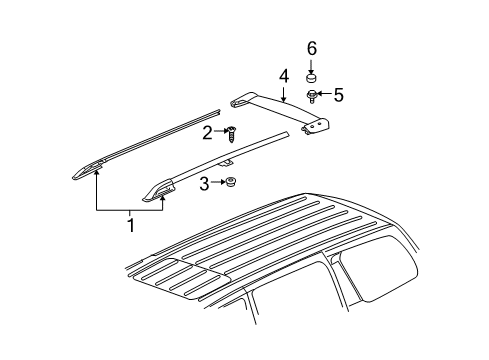 6
4
5
2
3
1