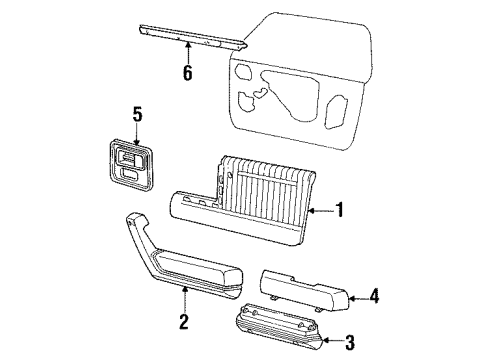 6
5
1
2
4
3