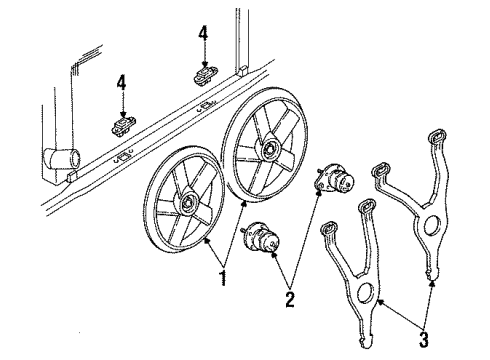 4
4
1
2
3