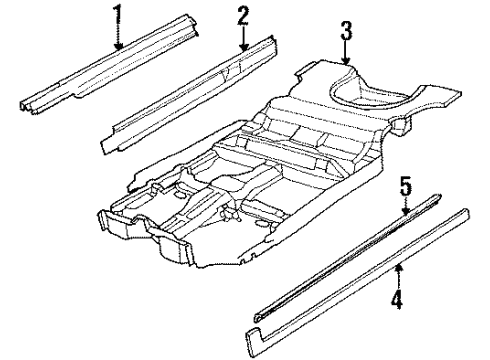 1
2
3
5
4