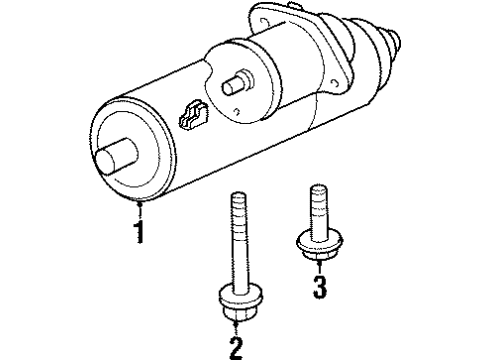 1
2
3