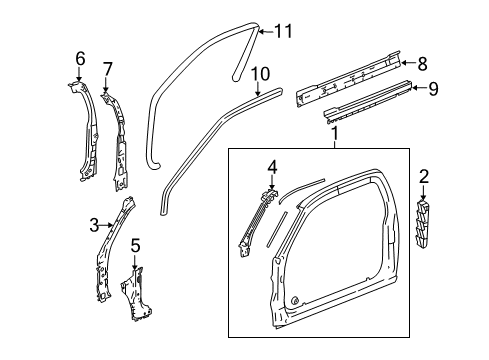 11
6
7
10
8
9
1
4
2
3
5